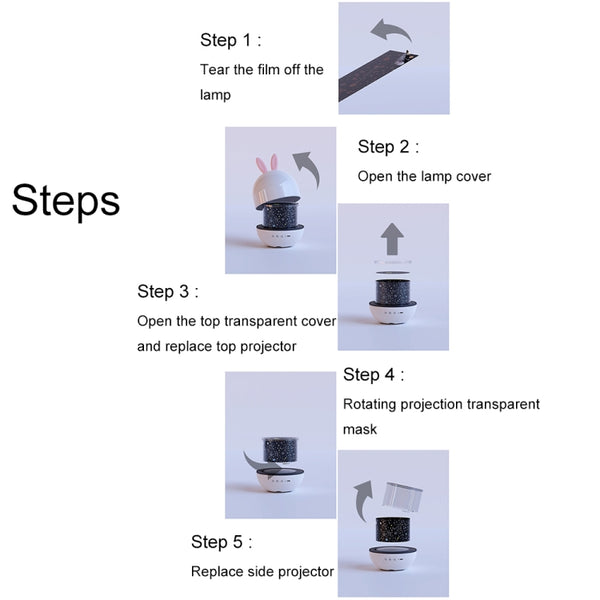 Steps

Step 1 :
Tear the film off the lamp

Step 2 :
Open the lamp cover

Step 3 :
Open the top transparent cover and replace top projector

Step 4 :
Rotating projection transparent mask

Step 5 :
Replace side projector