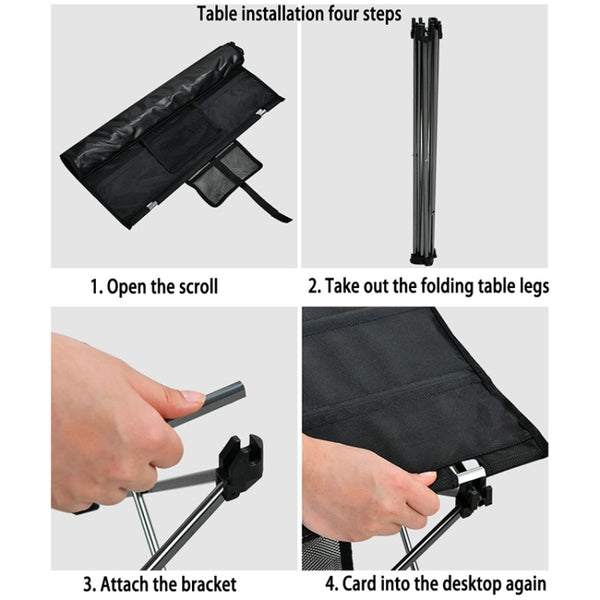 Table installation four steps

1. Open the scroll

2. Take out the folding table legs

3. Attach the bracket

4. Card into the desktop again